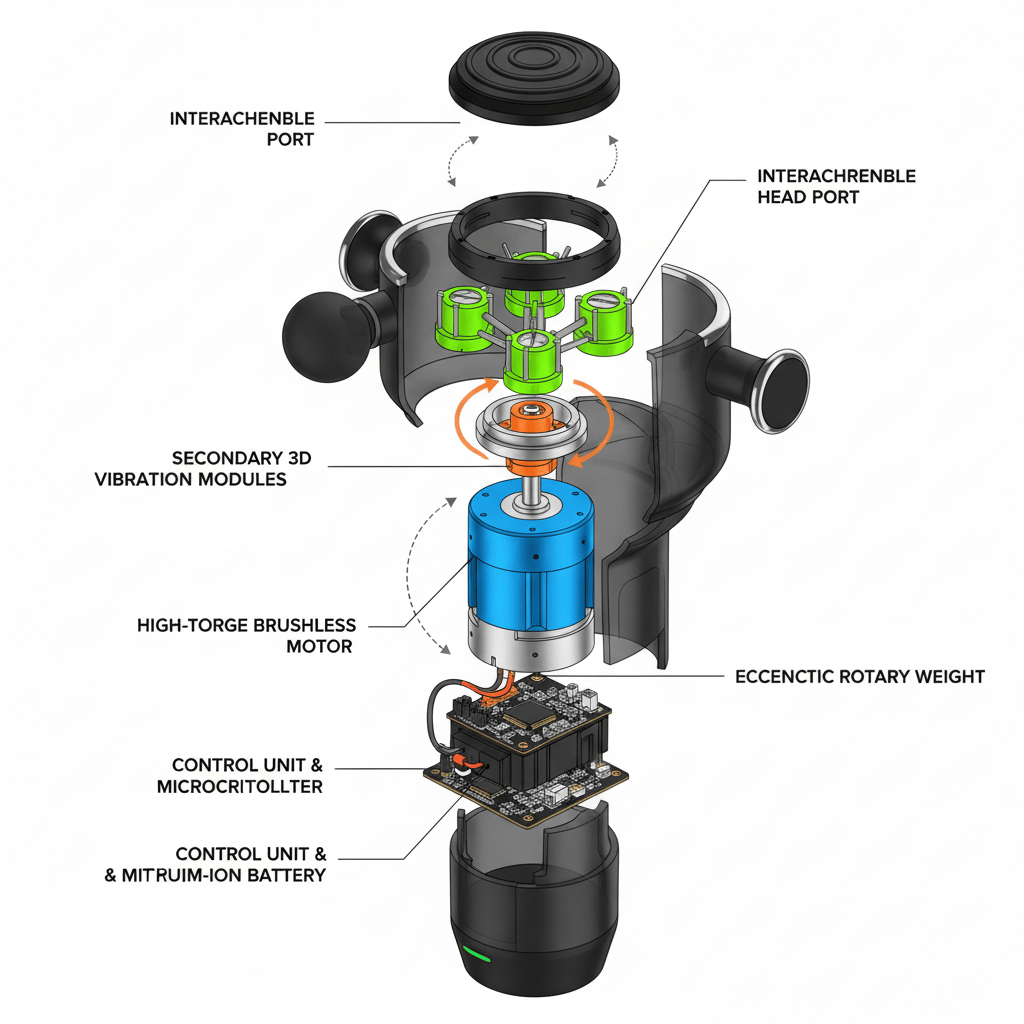 INTERACHENBLE PORT

INTERACHRENBLE HEAD PORT

SECONDARY 3D VIBRATION MODULES

HIGH-TORGE BRUSHLESS MOTOR

ECCENCTIC ROTARY WEIGHT

CONTROL UNIT & MICROCRITOLLTER

CONTROL UNIT & & MITRUIM-ION BATTERY